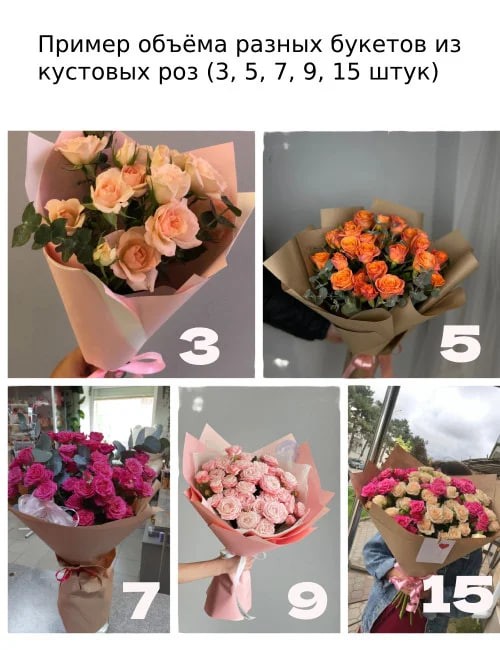 Пример объёма разных букетов из кустовых роз (3, 5, 7, 9, 15 штук)

3

5

7

9

15